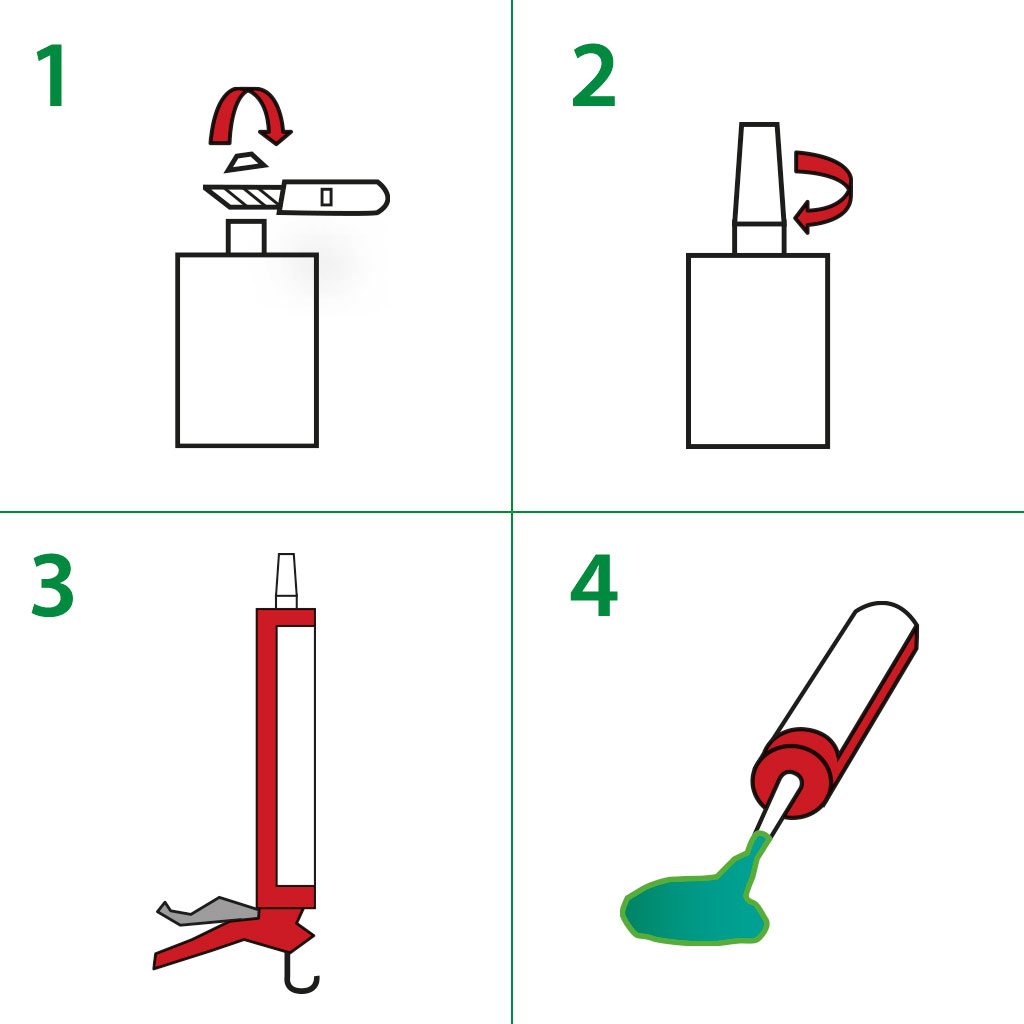 1

2

3

4